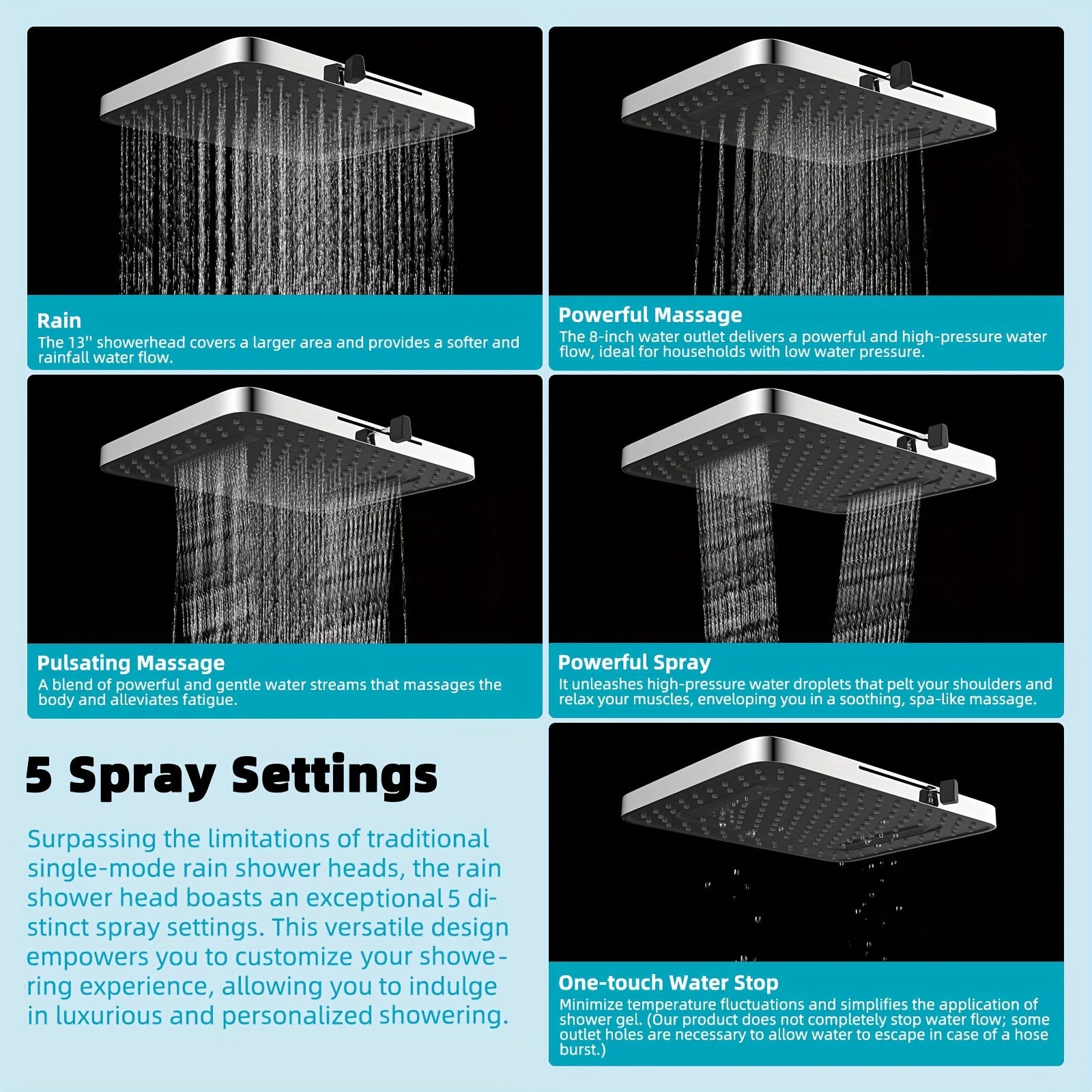 Rain
The 13'' showerhead covers a larger area and provides a softer and rainfall water flow.

Powerful Massage
The 8-inch water outlet delivers a powerful and high-pressure water flow, ideal for households with low water pressure.

Pulsating Massage
A blend of powerful and gentle water streams that massages the body and alleviates fatigue.

Powerful Spray
It unleashes high-pressure water droplets that pelt your shoulders and relax your muscles, enveloping you in a soothing, spa-like massage.

5 Spray Settings

Surpassing the limitations of traditional single-mode rain shower heads, the rain shower head boasts an exceptional 5 distinct spray settings. This versatile design empowers you to customize your showering experience, allowing you to indulge in luxurious and personalized showering.

One-touch Water Stop
Minimize temperature fluctuations and simplifies the application of shower gel. (Our product does not completely stop water flow; some outlet holes are necessary to allow water to escape in case of a hose burst.)