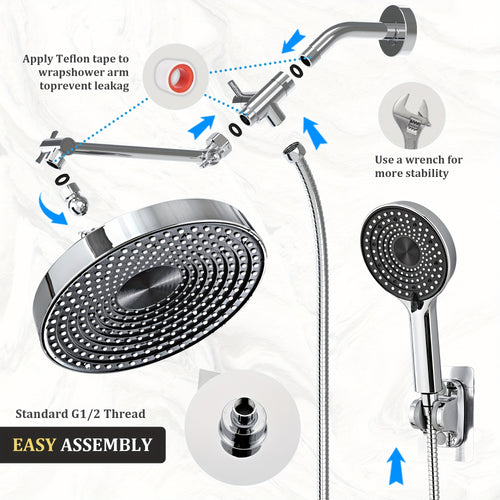 Apply Teflon tape to wrapshower arm toprevent leakag

Use a wrench for more stability

Standard G1/2 Thread

EASY ASSEMBLY